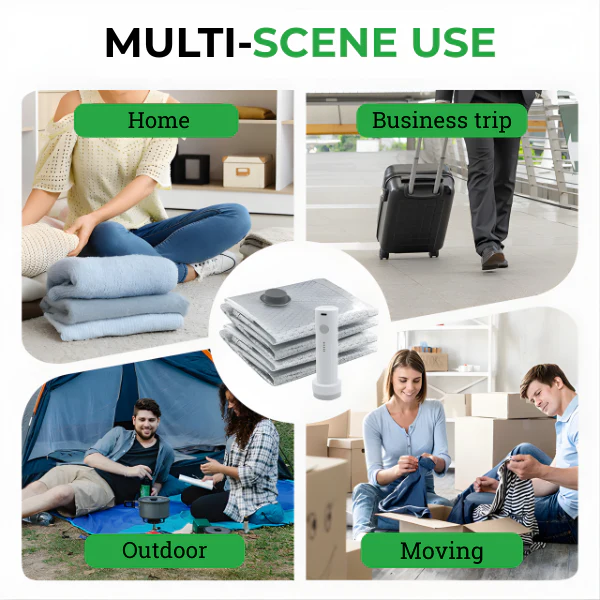 MULTI-SCENE USE

Home

Business trip

Outdoor

Moving